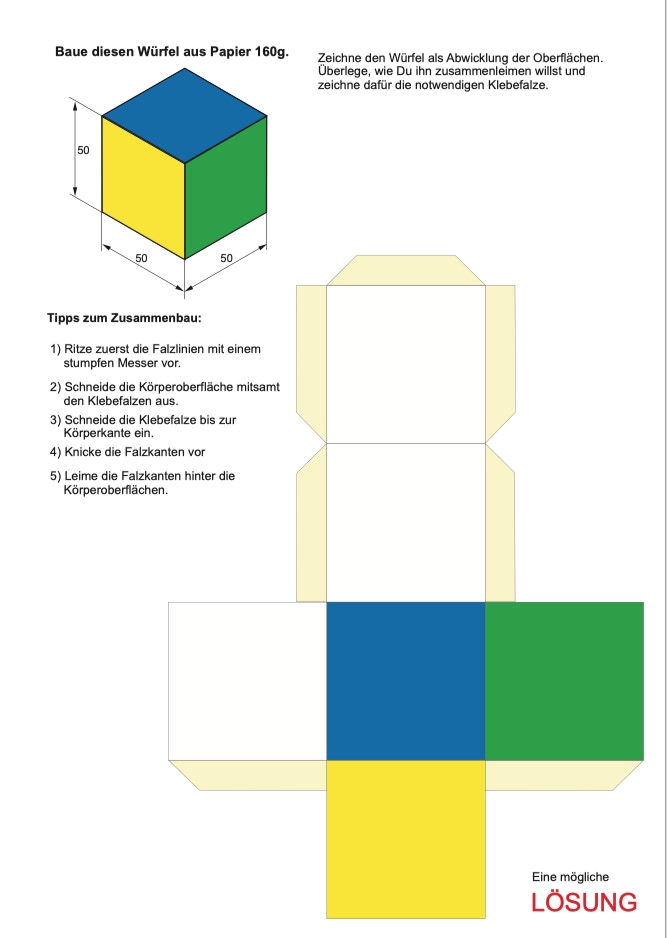 Baue diesen Würfel aus Papier 160g.

Zeichne den Würfel als Abwicklung der Oberflächen. Überlege, wie Du ihn zusammenleimen willst und zeichne dafür die notwendigen Klebefalze.

50

50

50

Tipps zum Zusammenbau:

1) Ritze zuerst die Falzlinien mit einem stumpfen Messer vor.

2) Schneide die Körperoberfläche mitsamt den Klebefalzen aus.

3) Schneide die Klebefalze bis zur Körperkante ein.

4) Knicke die Falzkanten vor

5) Leime die Falzkanten hinter die Körperoberflächen.

Eine mögliche

LÖSUNG